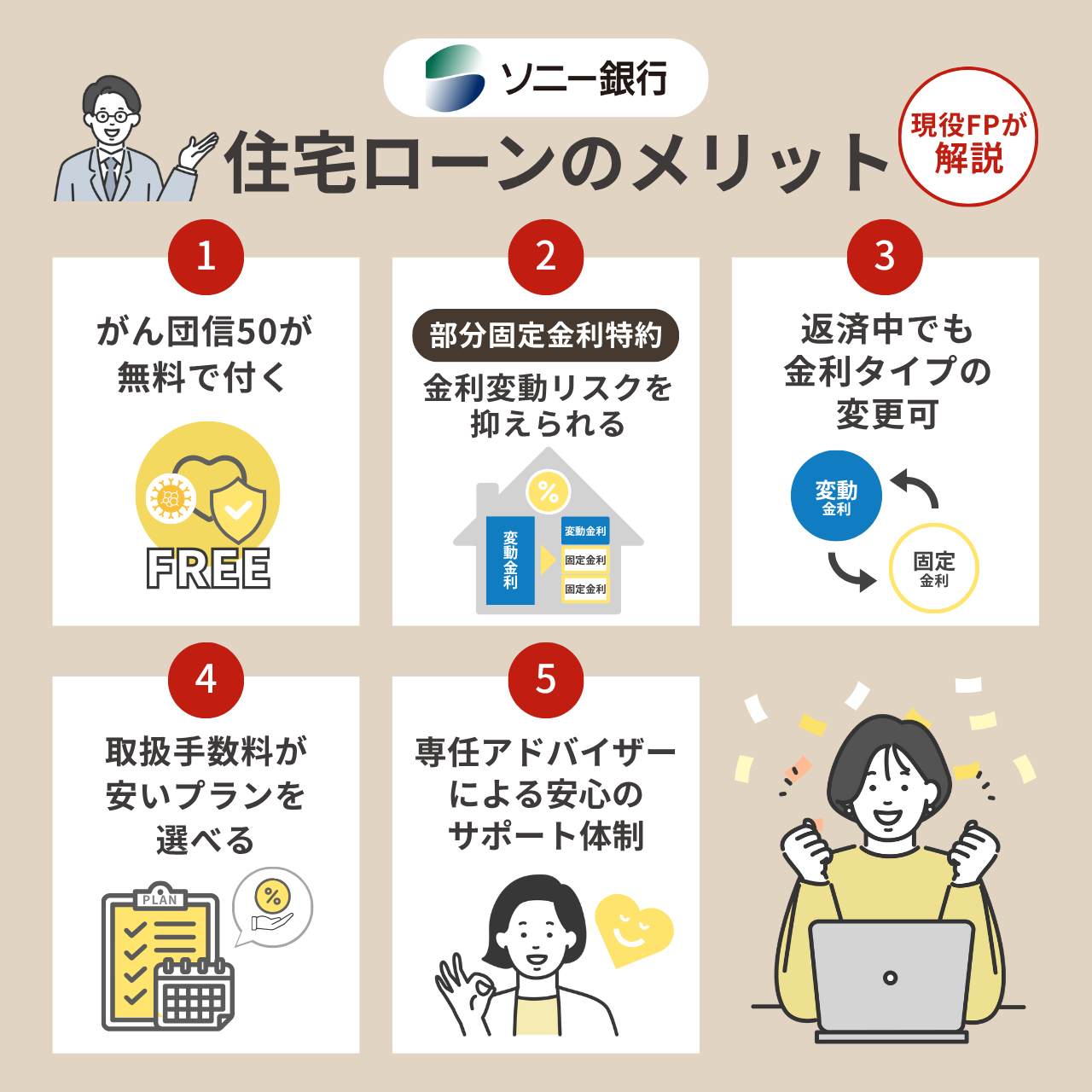 ソニー銀行

住宅ローンのメリット

現役FPが解説

1
がん団信50が無料で付く
FREE

2
部分固定金利特約
金利変動リスクを抑えられる
%
変動金利
変動金利
固定金利
固定金利

3
返済中でも金利タイプの変更可
変動金利
固定金利

4
取扱手数料が安いプランを選べる
PLAN
%

5
専任アドバイザーによる安心のサポート体制