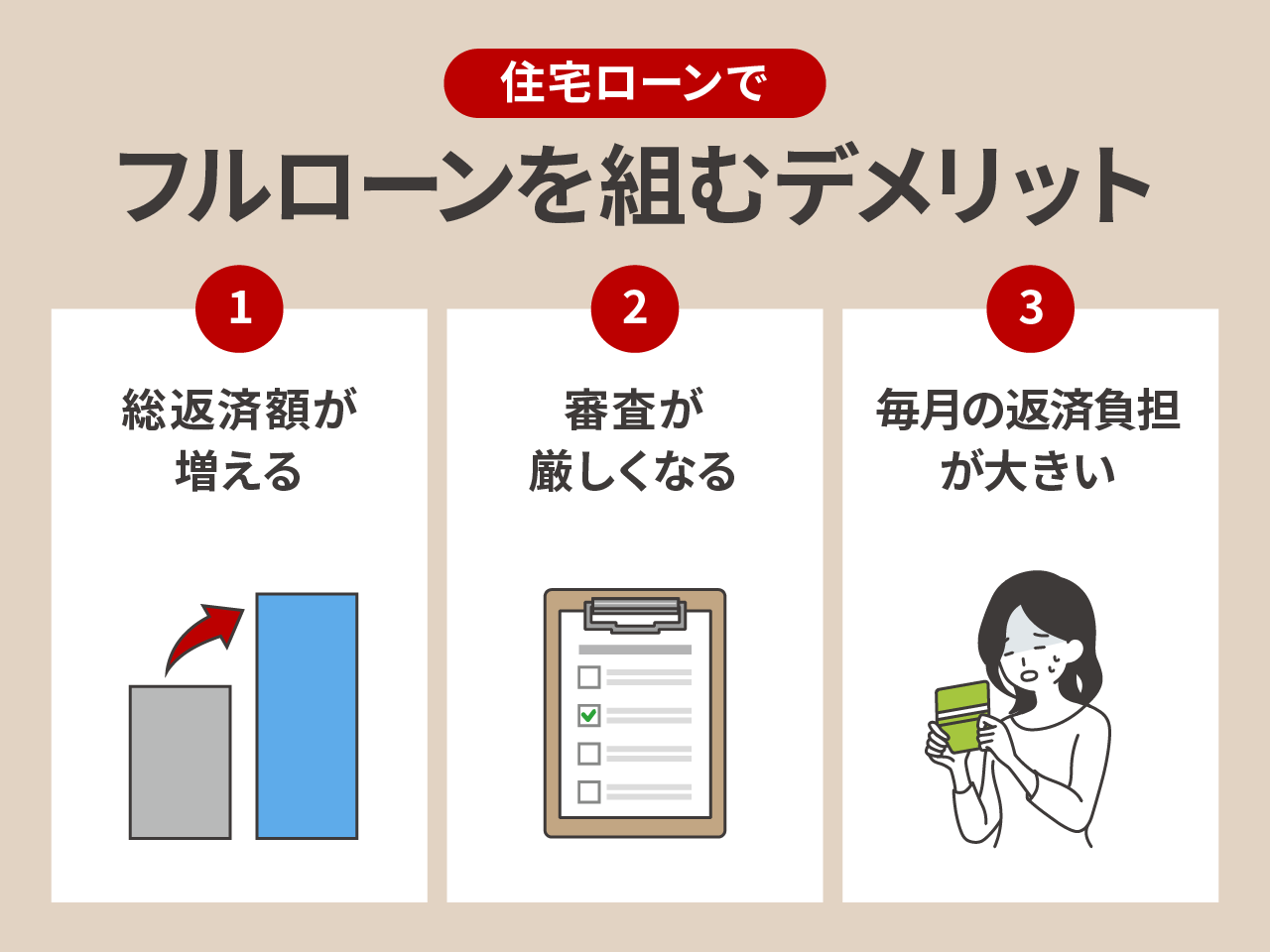 住宅ローンで
フルローンを組むデメリット

1
総返済額が増える

2
審査が厳しくなる

3
毎月の返済負担が大きい