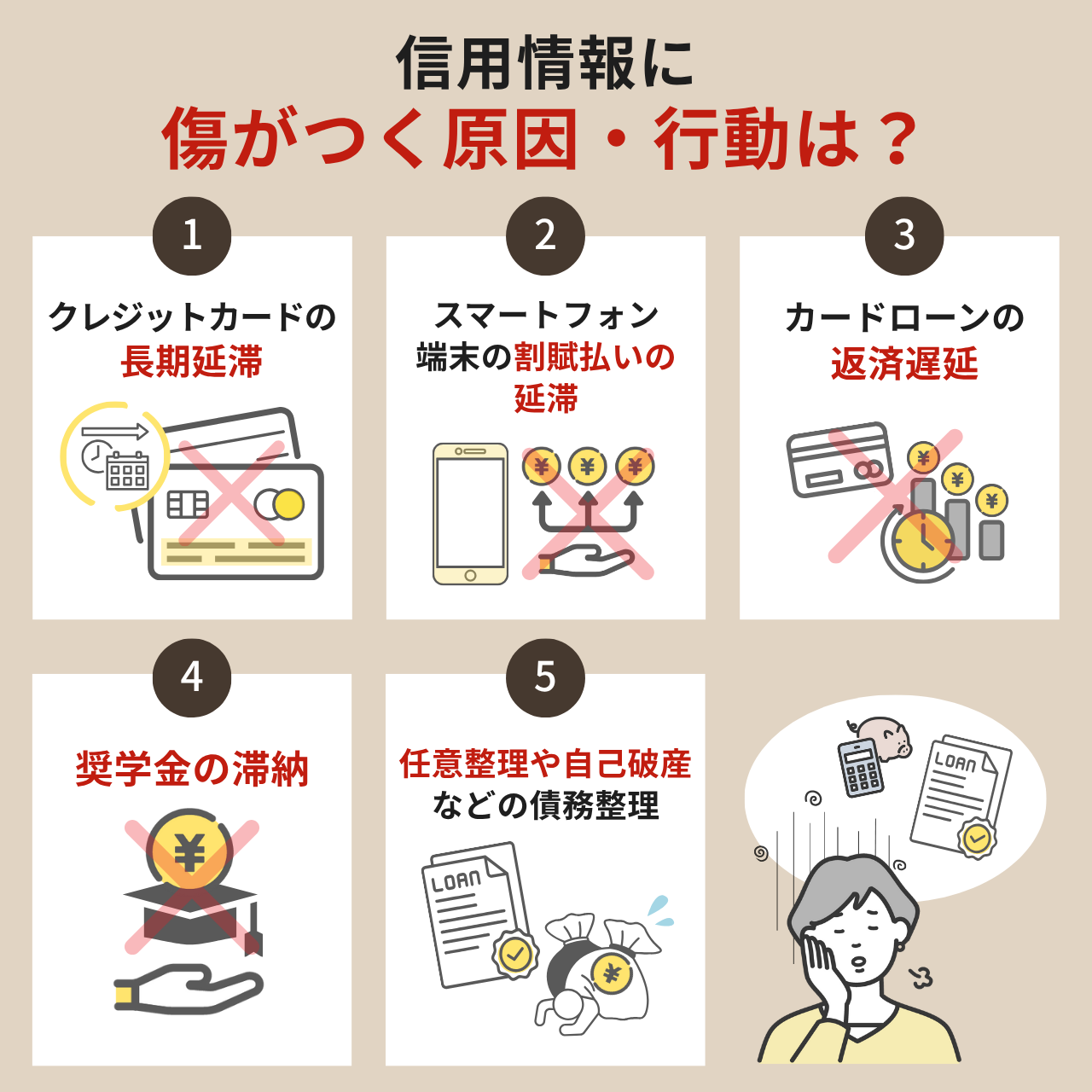 信用情報に
傷がつく原因・行動は？

1
クレジットカードの
長期延滞

2
スマートフォン
端末の割賦払いの
延滞

¥ ¥ ¥

3
カードローンの
返済遅延

¥ ¥ ¥

4
奨学金の滞納

¥

5
任意整理や自己破産
などの債務整理

LOAN

¥

LOAN