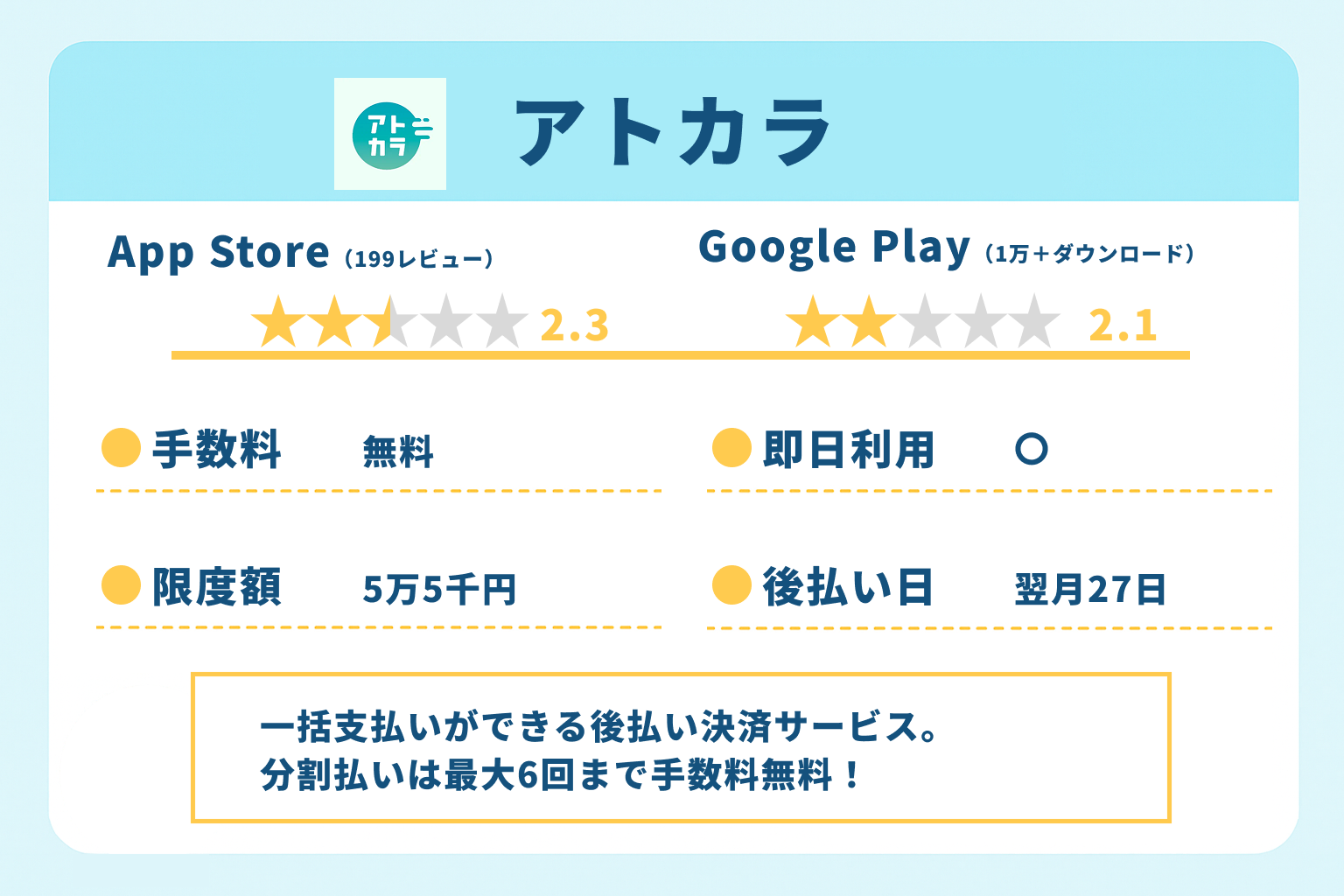 アトカラ

アトカラ

App Store（199レビュー）

2.3

Google Play（1万＋ダウンロード）

2.1

手数料 無料

即日利用 ○

限度額 5万5千円

後払い日 翌月27日

一括支払いができる後払い決済サービス。
分割払いは最大6回まで手数料無料！