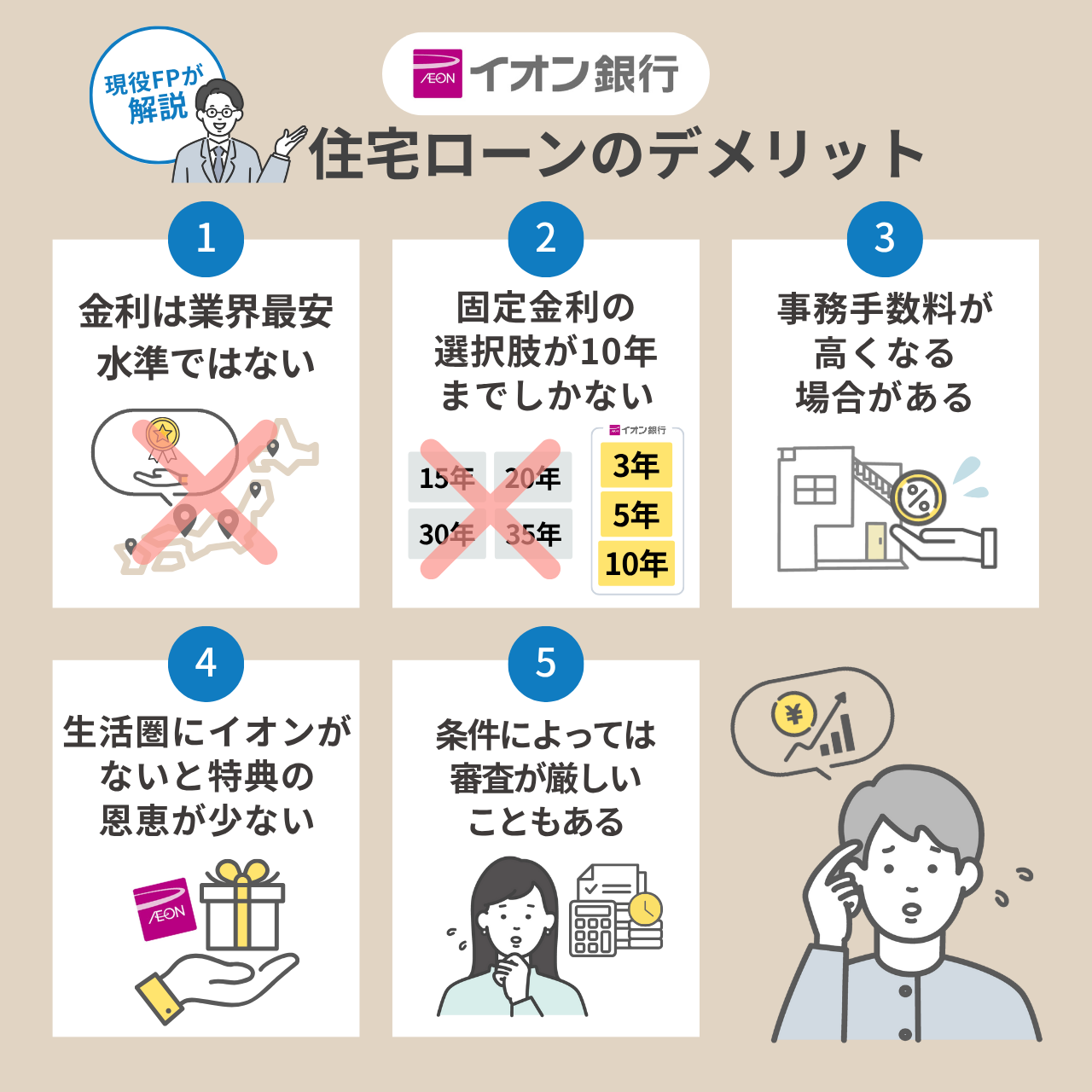 現役FPが解説

ÆON イオン銀行

住宅ローンのデメリット

1
金利は業界最安水準ではない

2
固定金利の選択肢が10年までしかない

15年 20年
30年 35年

ÆON イオン銀行
3年
5年
10年

3
事務手数料が高くなる場合がある

%

4
生活圏にイオンがないと特典の恩恵が少ない

ÆON

5
条件によっては審査が厳しいこともある

¥