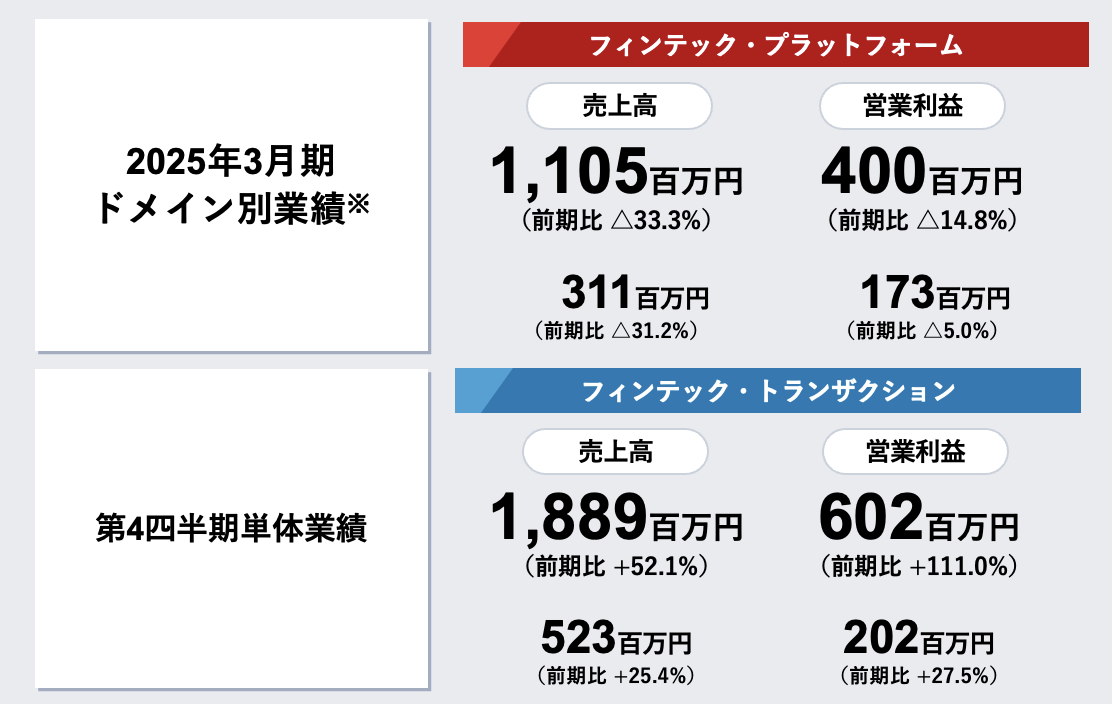 2025年3月期
ドメイン別業績※

第4四半期単体業績

フィンテック・プラットフォーム

売上高

1,105百万円
（前期比 △33.3%）

311百万円
（前期比 △31.2%）

営業利益

400百万円
（前期比 △14.8%）

173百万円
（前期比 △5.0%）

フィンテック・トランザクション

売上高

1,889百万円
（前期比 +52.1%）

523百万円
（前期比 +25.4%）

営業利益

602百万円
（前期比 +111.0%）

202百万円
（前期比 +27.5%）